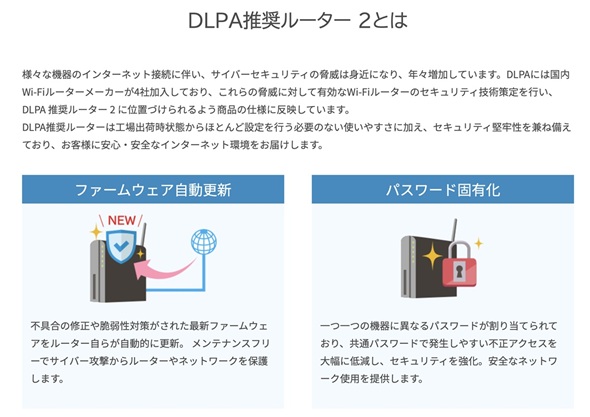 DLPA推奨ルーター 2とは

様々な機器のインターネット接続に伴い、サイバーセキュリティの脅威は身近になり、年々増加しています。DLPAには国内Wi-Fiルーターメーカーが4社加入しており、これらの脅威に対して有効なWi-Fiルーターのセキュリティ技術策定を行い、DLPA 推奨ルーター 2 に位置づけられるよう商品の仕様に反映しています。
DLPA推奨ルーターは工場出荷時状態からほとんど設定を行う必要のない使いやすさに加え、セキュリティ堅牢性を兼ね備えており、お客様に安心・安全なインターネット環境をお届けします。

ファームウェア自動更新

NEW

不具合の修正や脆弱性対策がされた最新ファームウェアをルーター自らが自動的に更新。 メンテナンスフリーでサイバー攻撃からルーターやネットワークを保護します。

パスワード固有化

一つ一つの機器に異なるパスワードが割り当てられており、共通パスワードで発生しやすい不正アクセスを大幅に低減し、セキュリティを強化。安全なネットワーク使用を提供します。