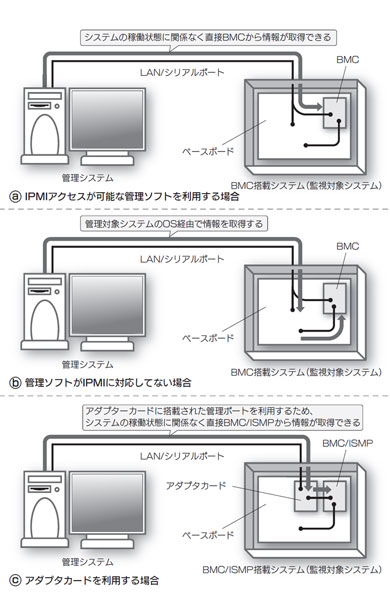 システムの稼働状態に関係なく直接BMCから情報が取得できる

LAN/シリアルポート

BMC

ベースボード

管理システム

BMC搭載システム（監視対象システム）

ⓐ IPMIアクセスが可能な管理ソフトを利用する場合

管理対象システムのOS経由で情報を取得する

LAN/シリアルポート

BMC

ベースボード

管理システム

BMC搭載システム（監視対象システム）

ⓑ 管理ソフトがIPMIに対応してない場合

アダプターカードに搭載された管理ポートを利用するため、システムの稼働状態に関係なく直接BMC/ISMPから情報が取得できる

LAN/シリアルポート

BMC/ISMP

アダプタカード

ベースボード

管理システム

BMC/ISMP搭載システム（監視対象システム）

ⓒ アダプタカードを利用する場合