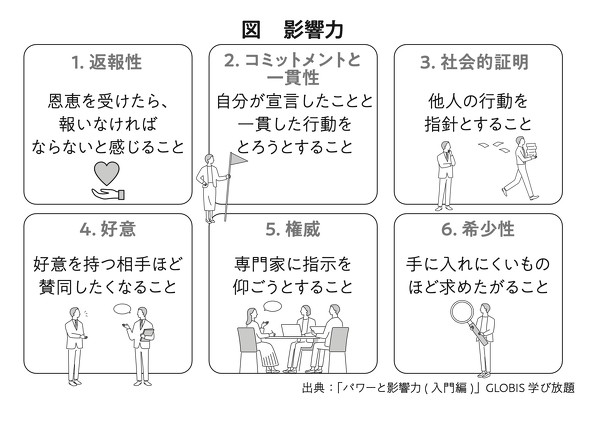 図　影響力

1. 返報性

恩恵を受けたら、報いなければならないと感じること

2. コミットメントと一貫性

自分が宣言したことと一貫した行動をとろうとすること

3. 社会的証明

他人の行動を指針とすること

4. 好意

好意を持つ相手ほど賛同したくなること

5. 権威

専門家に指示を仰ごうとすること

6. 希少性

手に入れにくいものほど求めたがること

出典：「パワーと影響力 ( 入門編 )」GLOBIS 学び放題