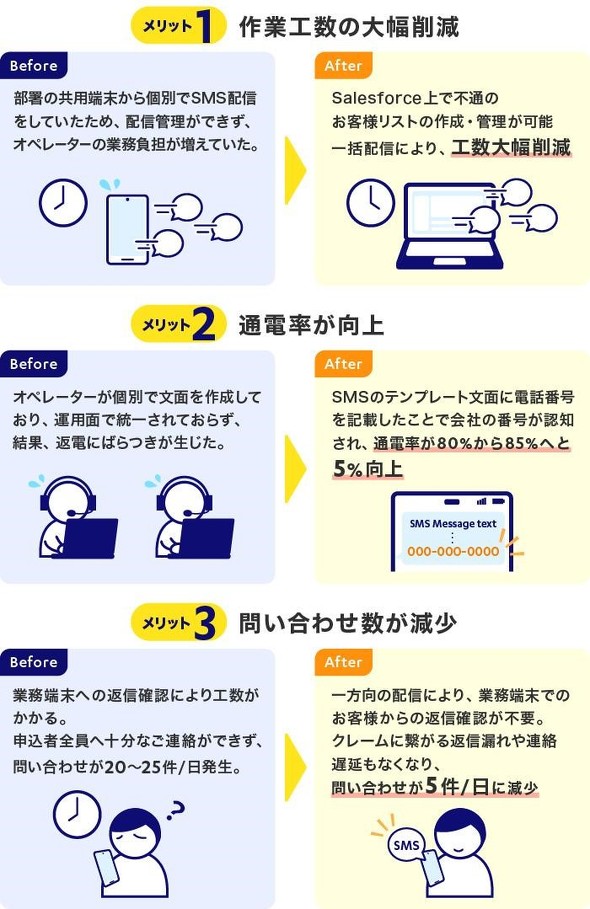 メリット1 作業工数の大幅削減

Before

部署の共用端末から個別でSMS配信をしていたため、配信管理ができず、オペレーターの業務負担が増えていた。

After

Salesforce上で不通のお客様リストの作成・管理が可能
一括配信により、工数大幅削減

メリット2 通電率が向上

Before

オペレーターが個別で文面を作成しており、運用面で統一されておらず、結果、返電にばらつきが生じた。

After

SMSのテンプレート文面に電話番号を記載したことで会社の番号が認知され、通電率が80%から85%へと5%向上

SMS Message text
⋮
000-000-0000

メリット3 問い合わせ数が減少

Before

業務端末への返信確認により工数がかかる。
申込者全員へ十分なご連絡ができず、問い合わせが20〜25件/日発生。

After

一方向の配信により、業務端末でのお客様からの返信確認が不要。
クレームに繋がる返信漏れや連絡遅延もなくなり、
問い合わせが5件/日に減少

SMS