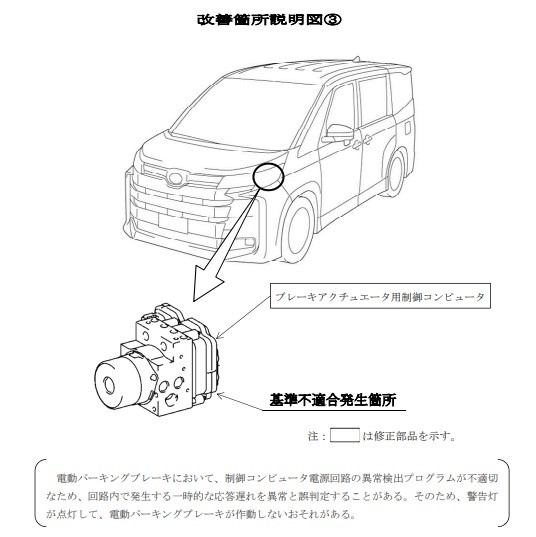 改善箇所説明図③

ブレーキアクチュエータ用制御コンピュータ

基準不適合発生箇所

注：　　は修正部品を示す。

電動パーキングブレーキにおいて、制御コンピュータ電源回路の異常検出プログラムが不適切なため、回路内で発生する一時的な応答遅れを異常と誤判定することがある。そのため、警告灯が点灯して、電動パーキングブレーキが作動しないおそれがある。