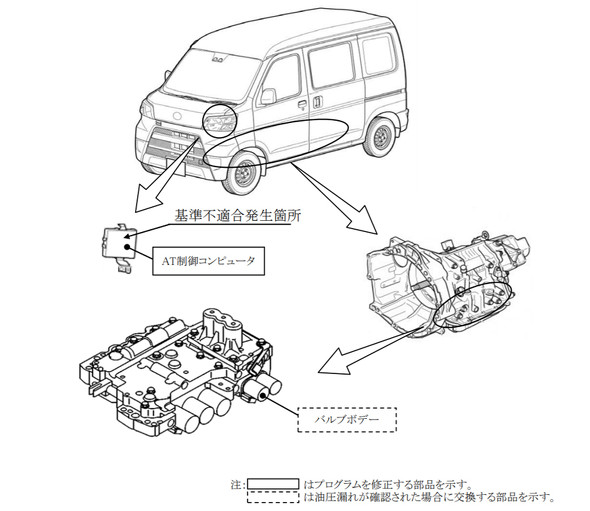 基準不適合発生箇所

AT制御コンピュータ

バルブボデー

注: はプログラムを修正する部品を示す。
は油圧漏れが確認された場合に交換する部品を示す。