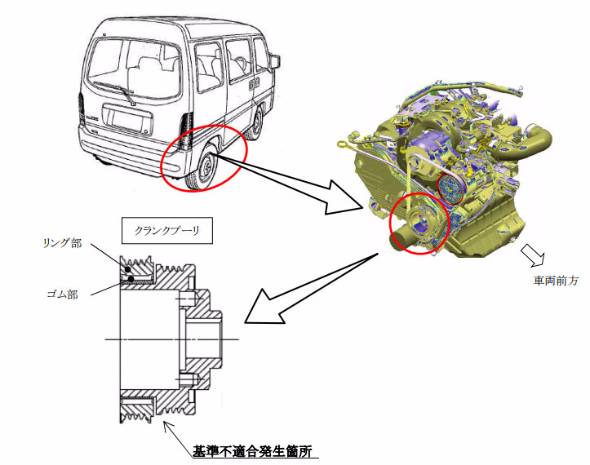 クランクプーリ

リング部

ゴム部

車両前方

基準不適合発生箇所