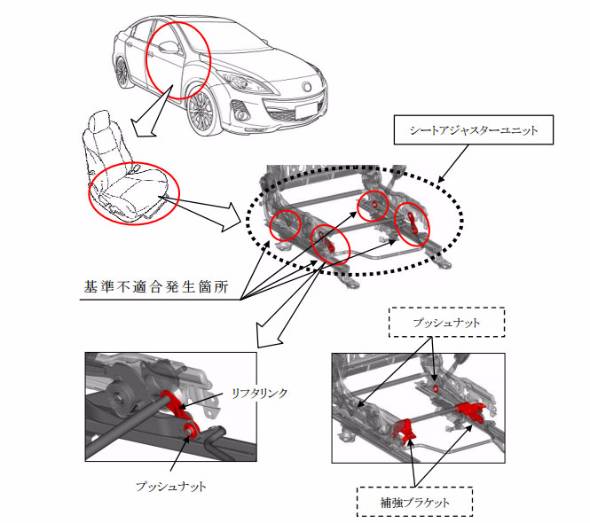 シートアジャスターユニット

基準不適合発生箇所

プッシュナット

リフタリンク

プッシュナット

補強ブラケット