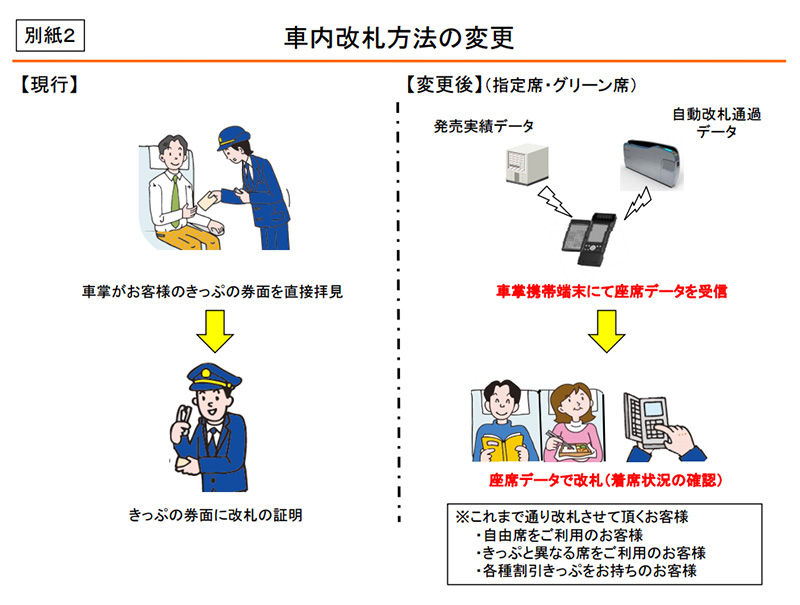 別紙2

車内改札方法の変更

【現行】

車掌がお客様のきっぷの券面を直接拝見

きっぷの券面に改札の証明

【変更後】(指定席・グリーン席)

発売実績データ

自動改札通過データ

車掌携帯端末にて座席データを受信

座席データで改札(着席状況の確認)

※これまで通り改札させて頂くお客様
・自由席をご利用のお客様
・きっぷと異なる席をご利用のお客様
・各種割引きっぷをお持ちのお客様