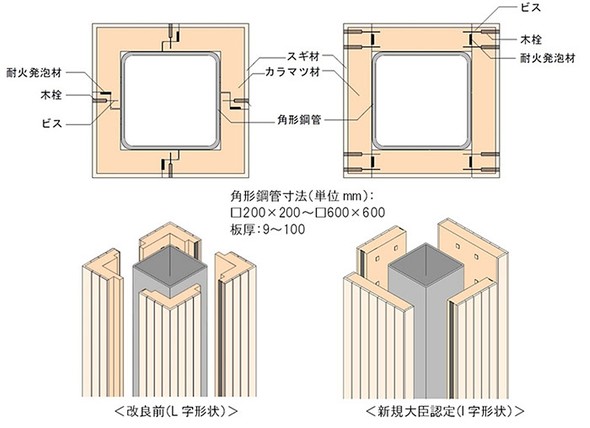 耐火発泡材
木栓
ビス

スギ材
カラマツ材
角形鋼管

ビス
木栓
耐火発泡材

角形鋼管寸法(単位 mm):
□200×200～□600×600
板厚:9～100

<改良前(L 字形状)>

<新規大臣認定(I 字形状)>