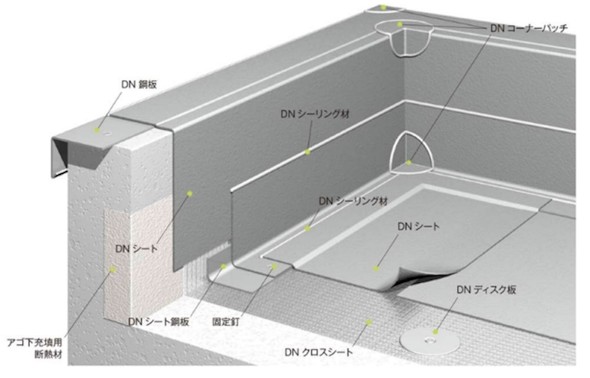 DN コーナーパッチ

DN 鋼板

DN シーリング材

DN シーリング材

DN シート

DN シート

DN ディスク板

DN シート鋼板

固定釘

アゴ下充填用
断熱材

DN クロスシート