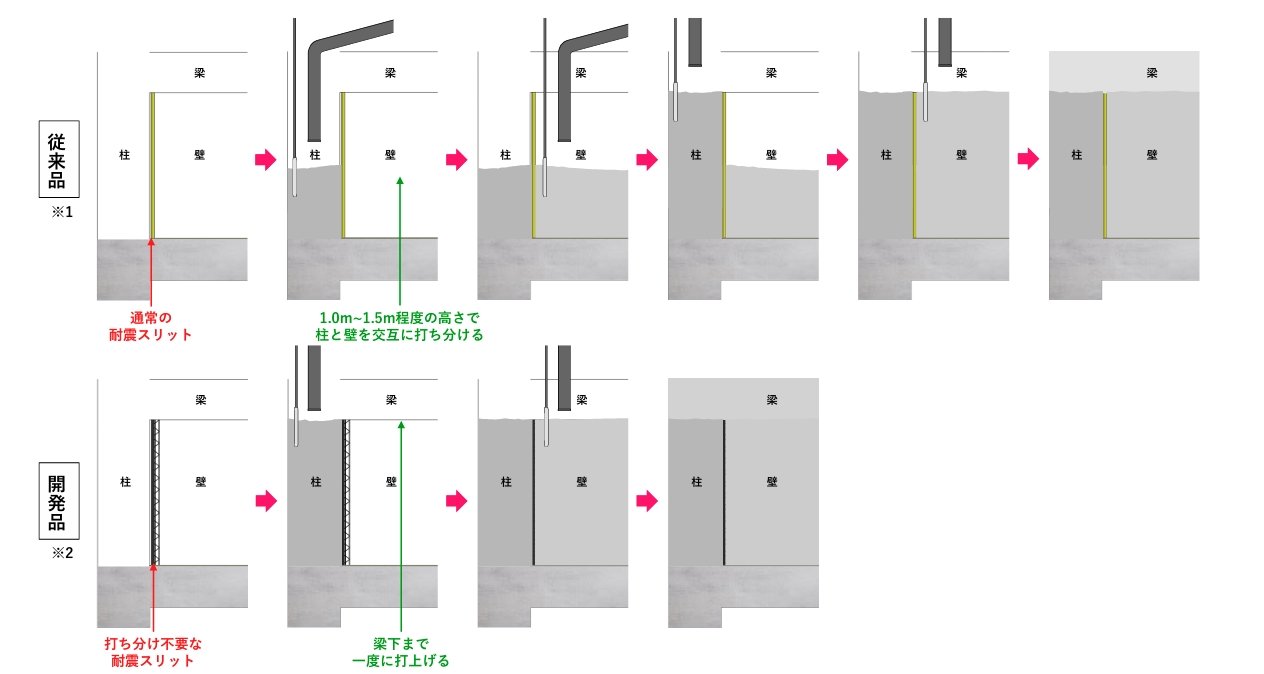 従来品
※1

梁
柱
壁

梁
柱
壁

梁
柱
壁

梁
柱
壁

梁
柱
壁

梁
柱
壁

通常の
耐震スリット

1.0m~1.5m程度の高さで
柱と壁を交互に打ち分ける

開発品
※2

梁
柱
壁

梁
柱
壁

梁
柱
壁

梁
柱
壁

打ち分け不要な
耐震スリット

梁下まで
一度に打上げる