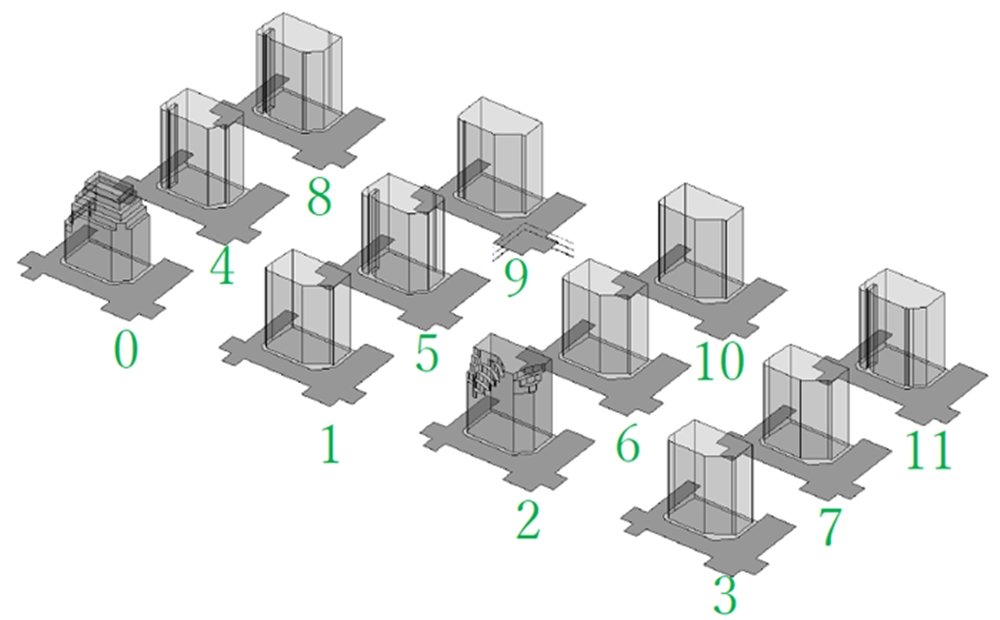 8
4
9
0
5
10
1
6
11
2
7
3