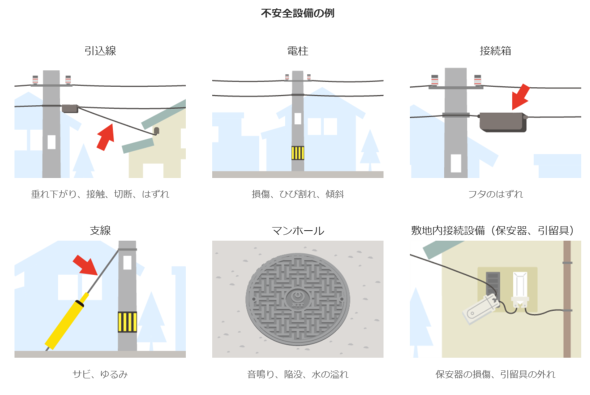 不安全設備の例

引込線

垂れ下がり、接触、切断、はずれ

電柱

損傷、ひび割れ、傾斜

接続箱

フタのはずれ

支線

サビ、ゆるみ

マンホール

音鳴り、陥没、水の溢れ

敷地内接続設備（保安器、引留具）

保安器の損傷、引留具の外れ