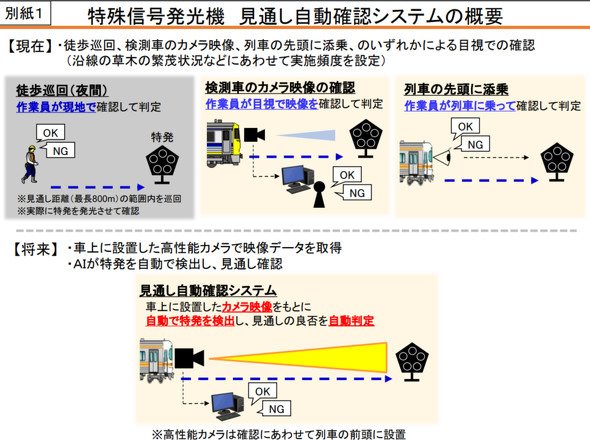 別紙1

特殊信号発光機　見通し自動確認システムの概要

【現在】・徒歩巡回、検測車のカメラ映像、列車の先頭に添乗、のいずれかによる目視での確認
（沿線の草木の繁茂状況などにあわせて実施頻度を設定）

徒歩巡回（夜間）
作業員が現地で確認して判定

OK
NG
特発

※見通し距離（最長800m）の範囲内を巡回
※実際に特発を発光させて確認

検測車のカメラ映像の確認
作業員が目視で映像を確認して判定

OK
NG

列車の先頭に添乗
作業員が列車に乗って確認して判定

OK
NG

【将来】・車上に設置した高性能カメラで映像データを取得
・AIが特発を自動で検出し、見通し確認

見通し自動確認システム
車上に設置したカメラ映像をもとに
自動で特発を検出し、見通しの良否を自動判定

OK
NG

※高性能カメラは確認にあわせて列車の前頭に設置